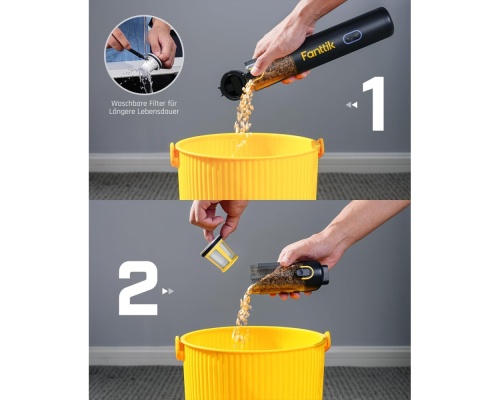 Waschbare Filter für Längere Lebensdauer

Fanttik

1

2